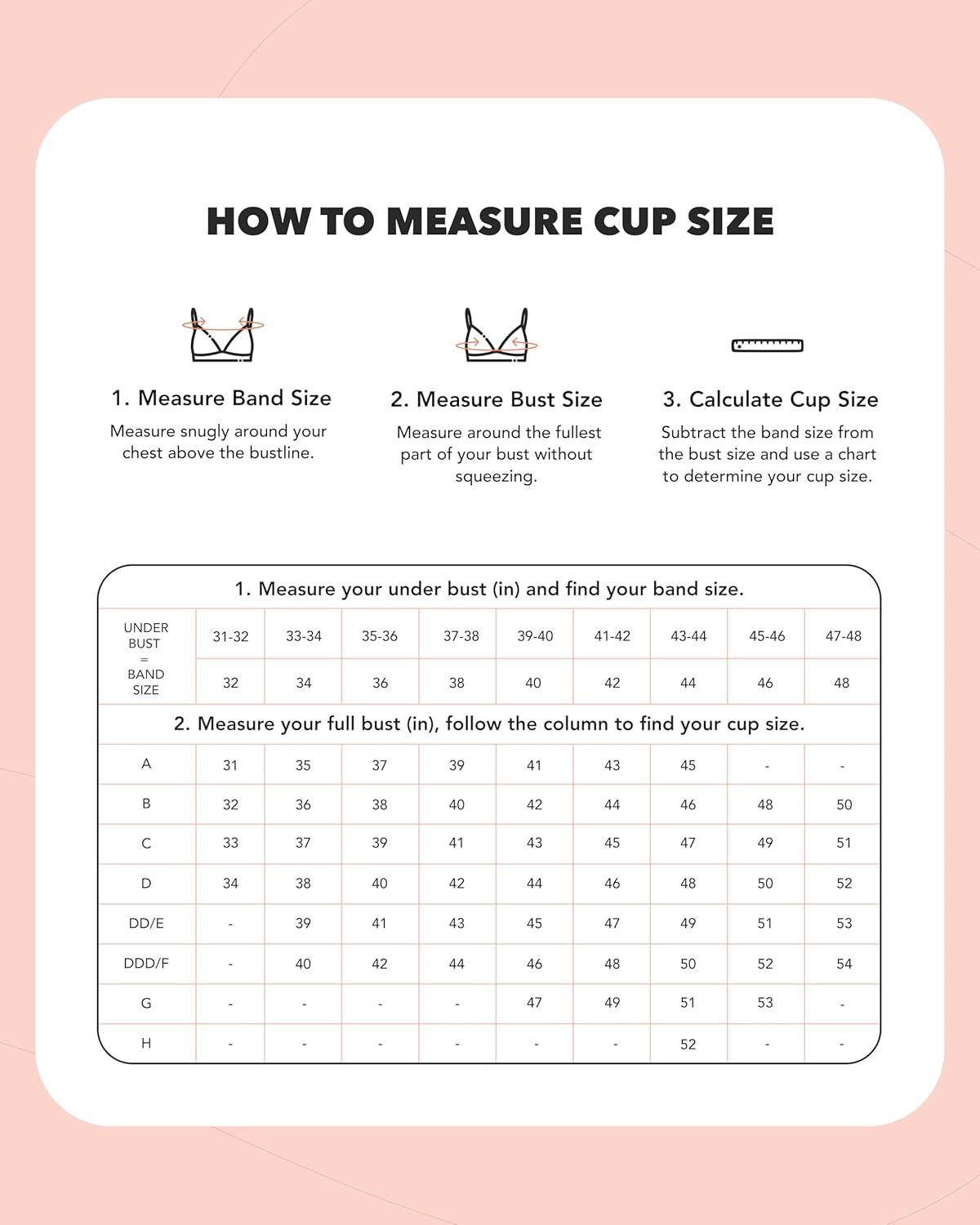 HOW TO MEASURE CUP SIZE

1. Measure Band Size
Measure snugly around your chest above the bustline.

2. Measure Bust Size
Measure around the fullest part of your bust without squeezing.

3. Calculate Cup Size
Subtract the band size from the bust size and use a chart to determine your cup size.

1. Measure your under bust (in) and find your band size.

| UNDER BUST = BAND SIZE | 31-32 | 33-34 | 35-36 | 37-38 | 39-40 | 41-42 | 43-44 | 45-46 | 47-48 |
|---|---|---|---|---|---|---|---|---|---|
| | 32 | 34 | 36 | 38 | 40 | 42 | 44 | 46 | 48 |

2. Measure your full bust (in), follow the column to find your cup size.

| A | 31 | 35 | 37 | 39 | 41 | 43 | 45 | - | - |
|---|---|---|---|---|---|---|---|---|---|
| B | 32 | 36 | 38 | 40 | 42 | 44 | 46 | 48 | 50 |
| C | 33 | 37 | 39 | 41 | 43 | 45 | 47 | 49 | 51 |
| D | 34 | 38 | 40 | 42 | 44 | 46 | 48 | 50 | 52 |
| DD/E | - | 39 | 41 | 43 | 45 | 47 | 49 | 51 | 53 |
| DDD/F | - | 40 | 42 | 44 | 46 | 48 | 50 | 52 | 54 |
| G | - | - | - | - | 47 | 49 | 51 | 53 | - |
| H | - | - | - | - | - | - | 52 | - | - |