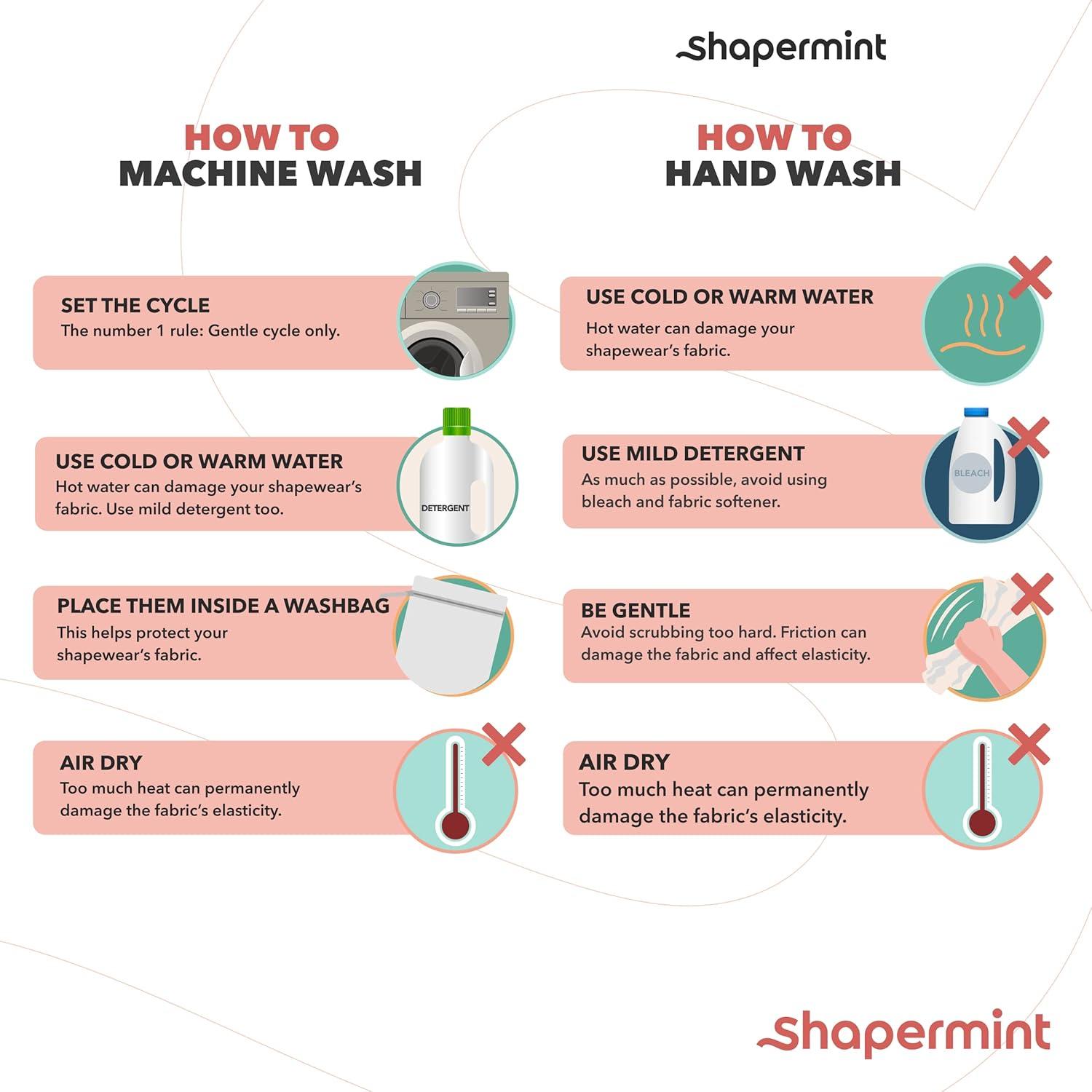 shapermint

HOW TO
MACHINE WASH

SET THE CYCLE
The number 1 rule: Gentle cycle only.

USE COLD OR WARM WATER
Hot water can damage your shapewear's fabric. Use mild detergent too.

DETERGENT

PLACE THEM INSIDE A WASHBAG
This helps protect your shapewear's fabric.

AIR DRY
Too much heat can permanently damage the fabric's elasticity.

HOW TO
HAND WASH

USE COLD OR WARM WATER
Hot water can damage your shapewear's fabric.

USE MILD DETERGENT
As much as possible, avoid using bleach and fabric softener.

BLEACH

BE GENTLE
Avoid scrubbing too hard. Friction can damage the fabric and affect elasticity.

AIR DRY
Too much heat can permanently damage the fabric's elasticity.

shapermint